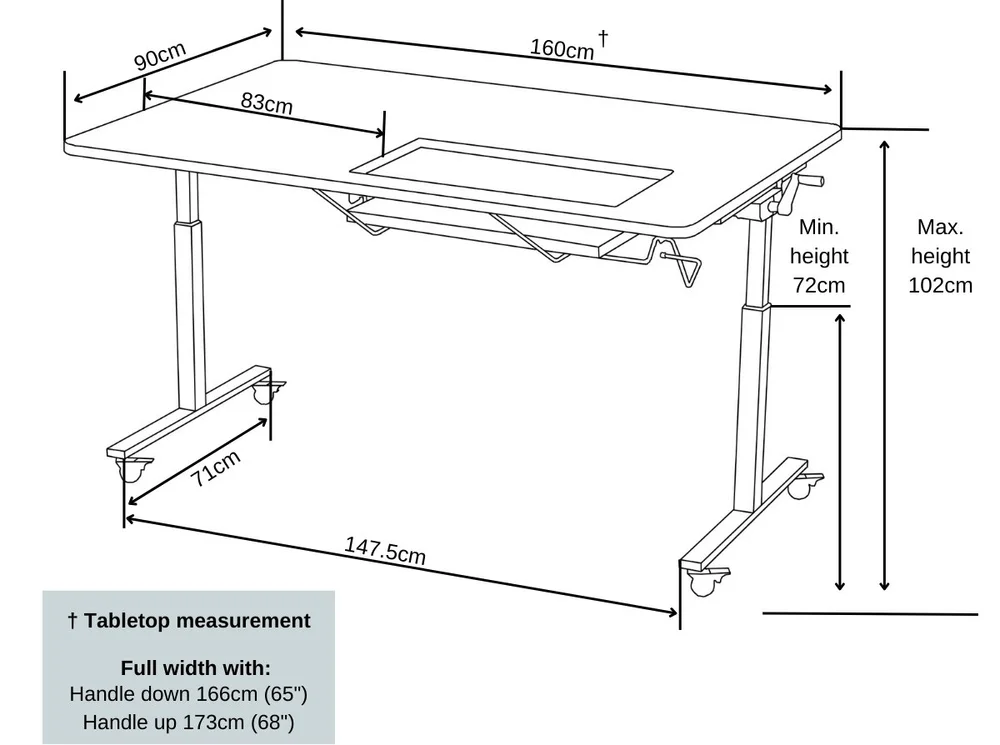 90cm

160cm †

83cm

Min. height 72cm

Max. height 102cm

71cm

147.5cm

† Tabletop measurement

Full width with:
Handle down 166cm (65")
Handle up 173cm (68")